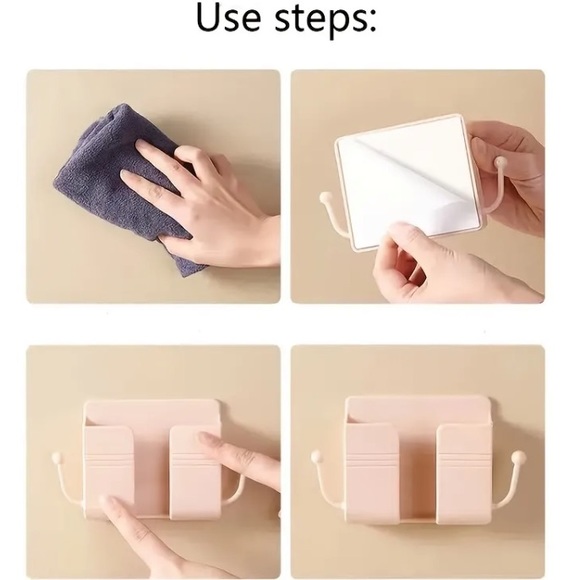 Use steps: